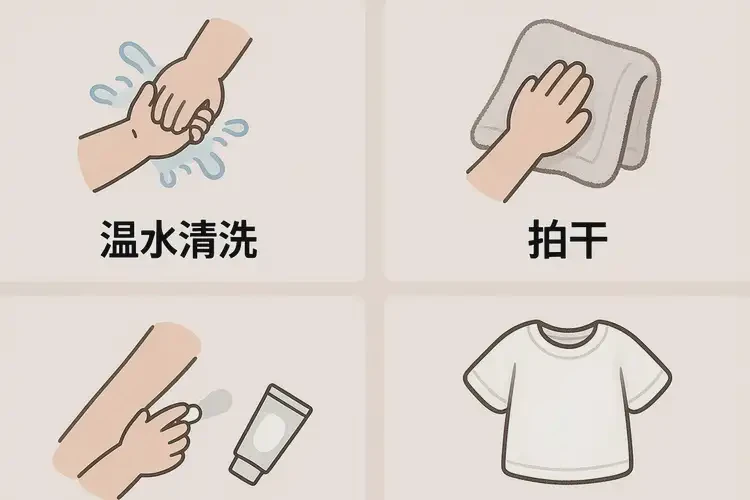 温水清洗

拍干