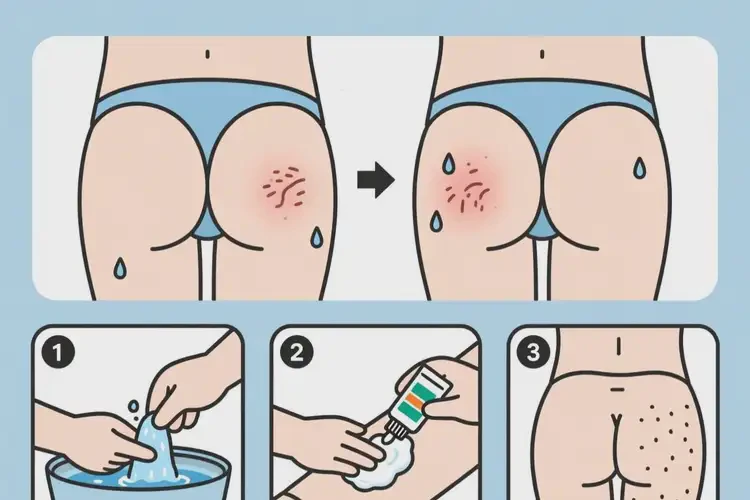 1

2

3