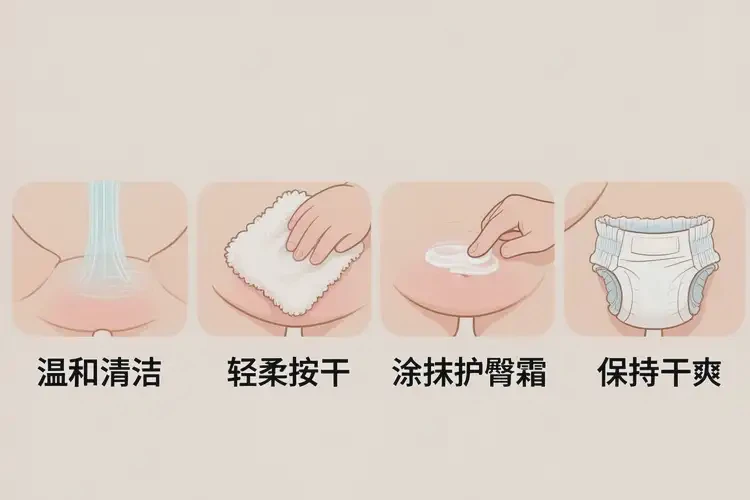 温和清洁

轻柔按干

涂抹护臀霜

保持干爽