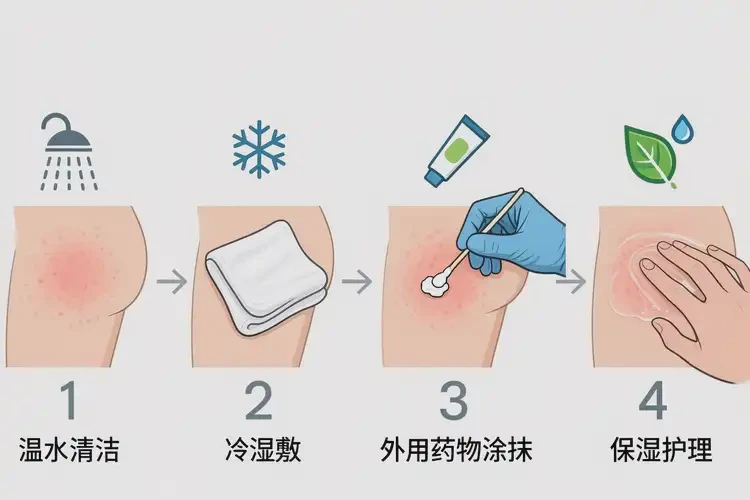 1
温水清洁

2
冷湿敷

3
外用药物涂抹

4
保湿护理