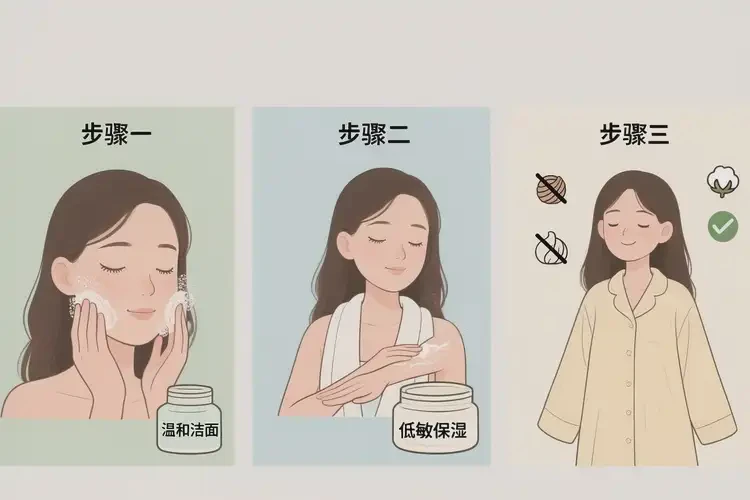 步骤一

温和洁面

步骤二

低敏保湿

步骤三