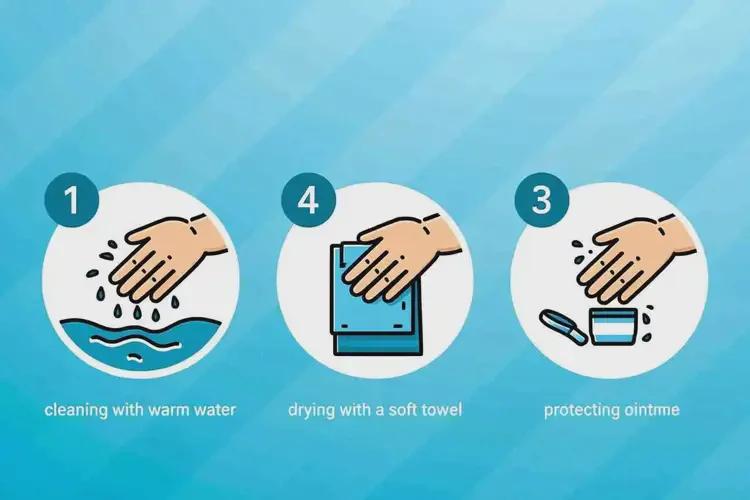 1

cleaning with warm water

4

drying with a soft towel

3

protecting ointme