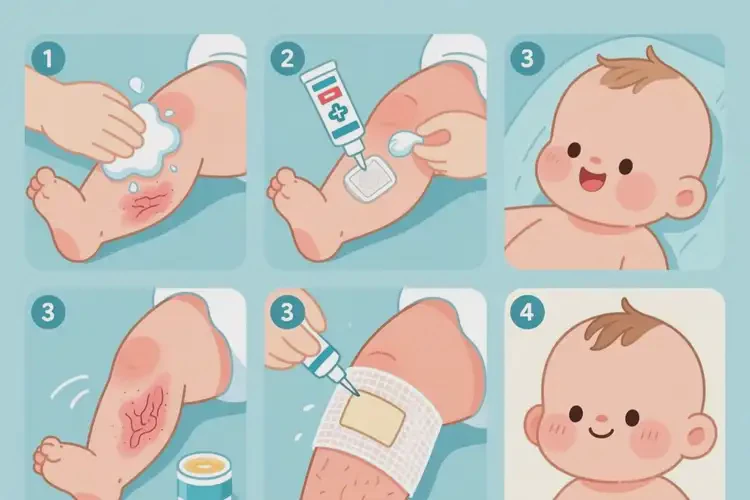 1

2

3

3

3

4