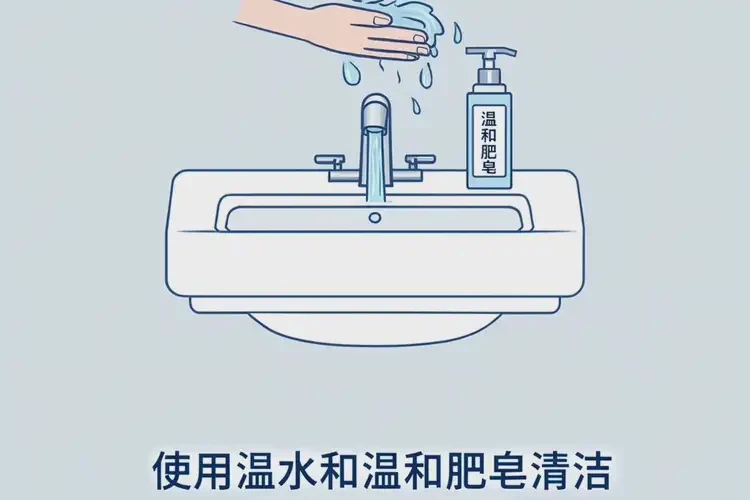 温和肥皂

使用温水和温和肥皂清洁