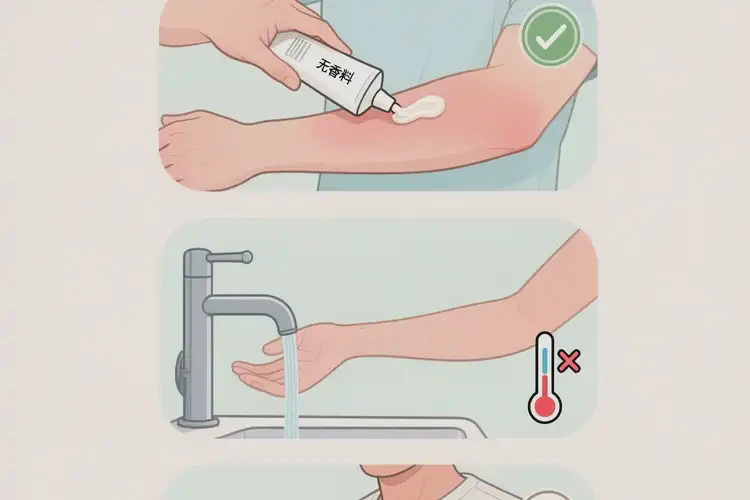 无香料