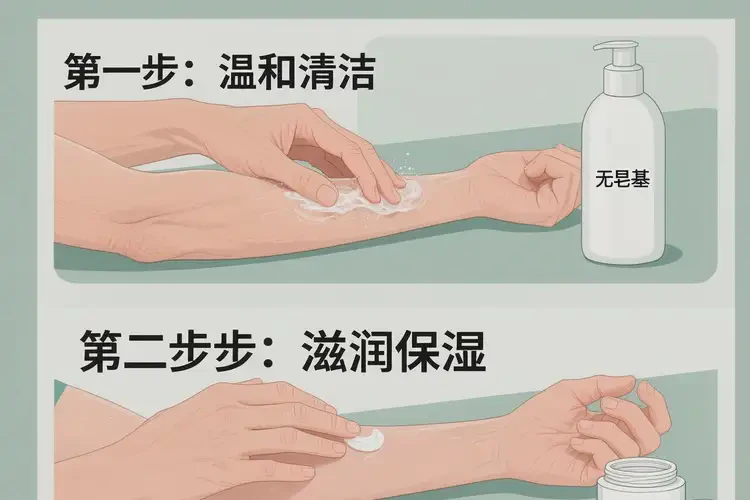 第一步：温和清洁

无皂基

第二步步：滋润保湿