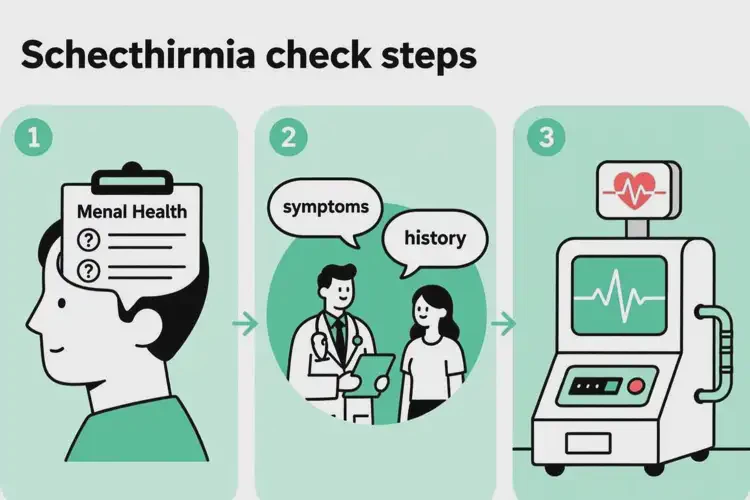 Schecthirmia check steps

1

Menal Health

?

?

2

symptoms

history

3