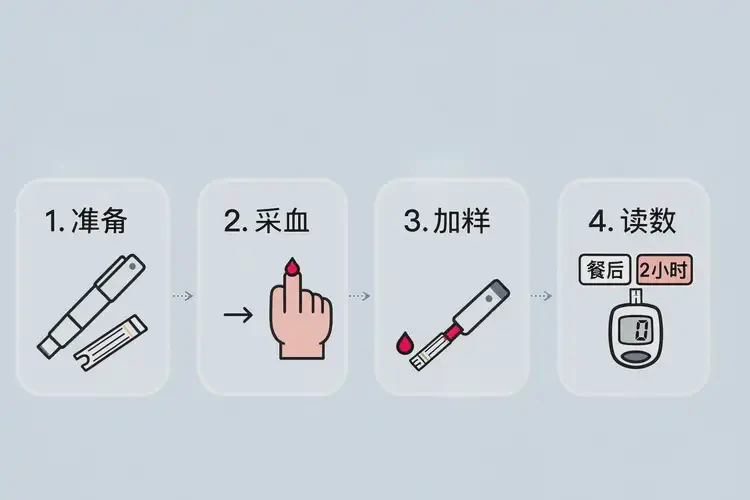 1. 准备

2. 采血

3. 加样

4. 读数

餐后 2小时

0