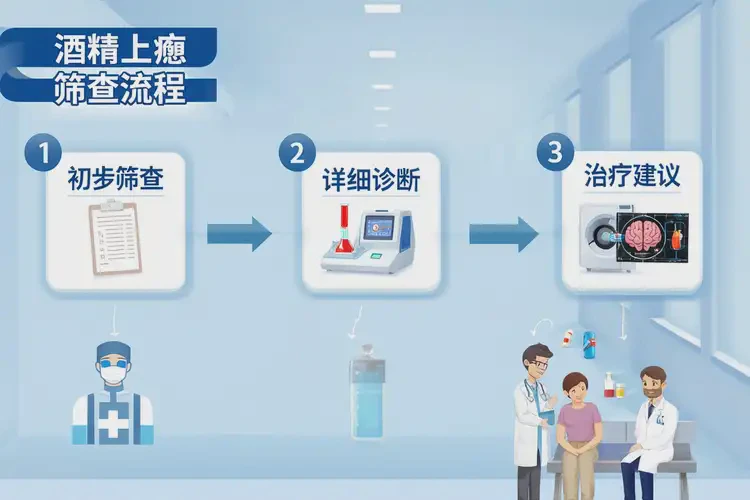 酒精上瘾
筛查流程

1
初步筛查

2
详细诊断

3
治疗建议