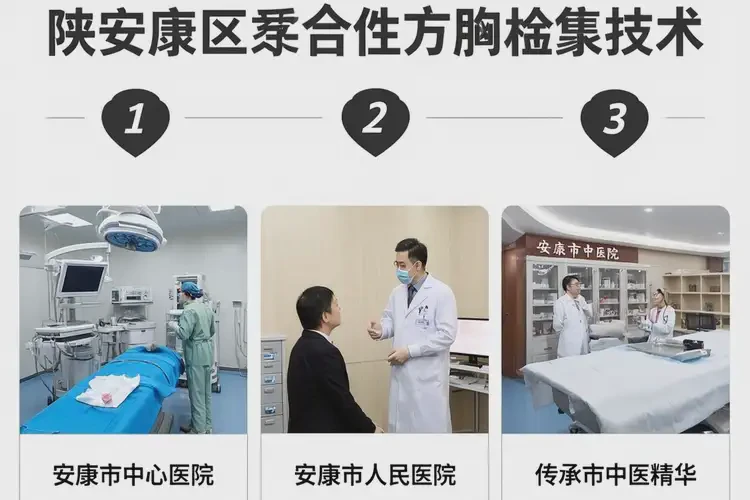 陕安康区黍合性方胸检集技术

1

2

3

安康市中医院

安康市中心医院

安康市人民医院

传承市中医精华