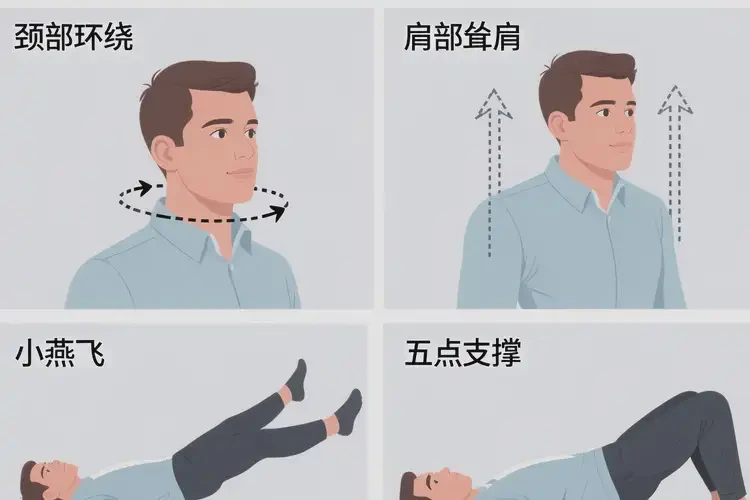 颈部环绕

肩部耸肩

小燕飞

五点支撑