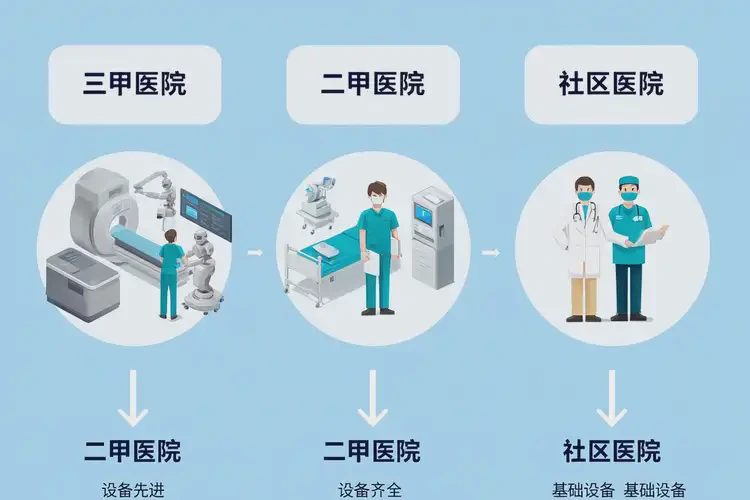 三甲医院

二甲医院

社区医院

二甲医院

设备先进

二甲医院

设备齐全

社区医院

基础设备 基础设备