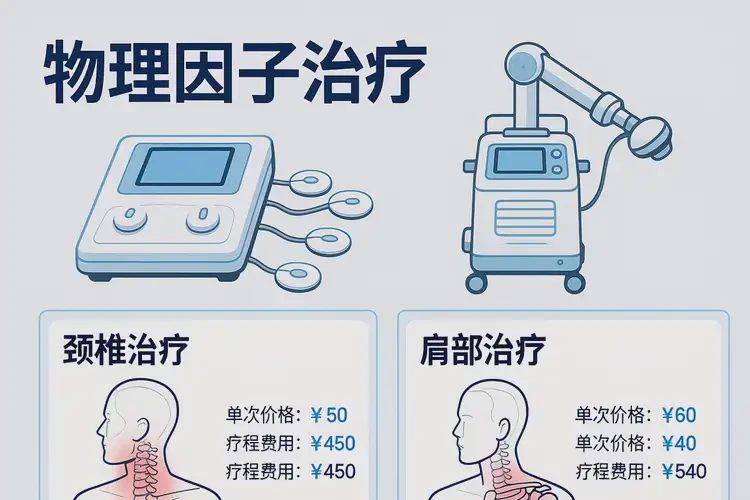 物理因子治疗

颈椎治疗

单次价格：¥50
疗程费用：¥450
疗程费用：¥450

肩部治疗

单次价格：¥60
单次价格：¥40
疗程费用：¥540