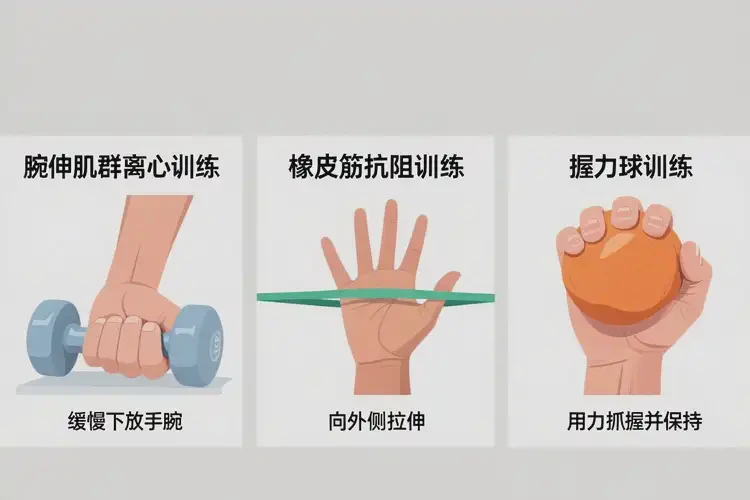 腕伸肌群离心训练

缓慢下放手腕

橡皮筋抗阻训练

向外侧拉伸

握力球训练

用力抓握并保持