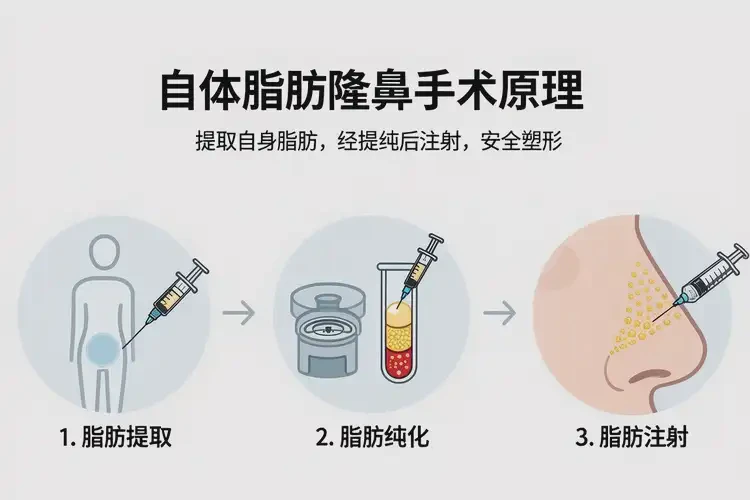 自体脂肪隆鼻手术原理

提取自身脂肪，经提纯后注射，安全塑形

1. 脂肪提取

2. 脂肪纯化

3. 脂肪注射