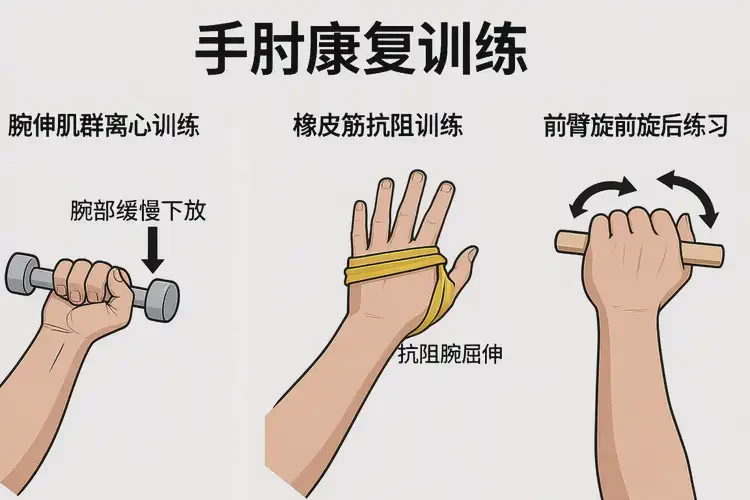 手肘康复训练

腕伸肌群离心训练

腕部缓慢下放

橡皮筋抗阻训练

抗阻腕屈伸

前臂旋前旋后练习