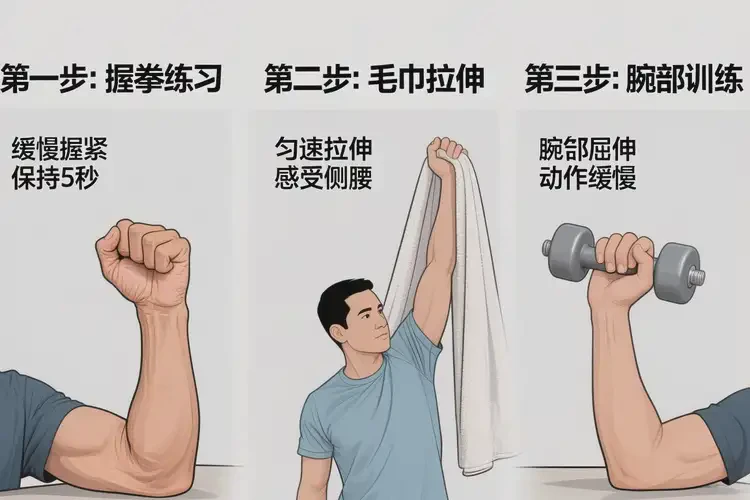 第一步: 握拳练习

缓慢握紧
保持5秒

第二步: 毛巾拉伸

匀速拉伸
感受侧腰

第三步: 腕部训练

腕部屈伸
动作缓慢