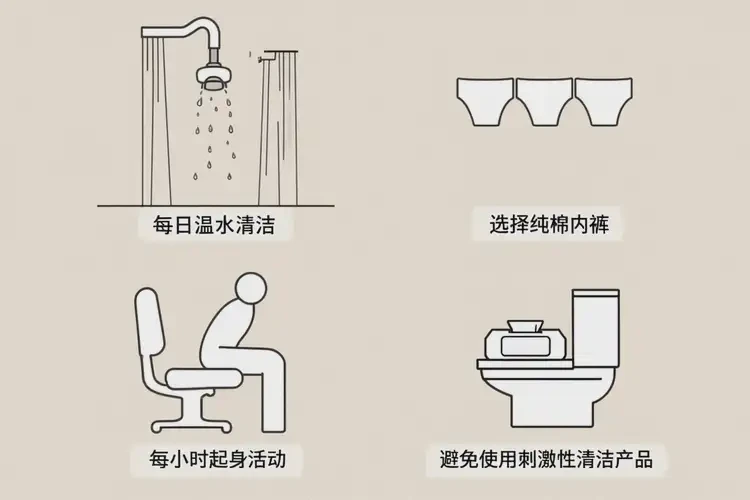 每日温水清洁

选择纯棉内裤

每小时起身活动

避免使用刺激性清洁产品