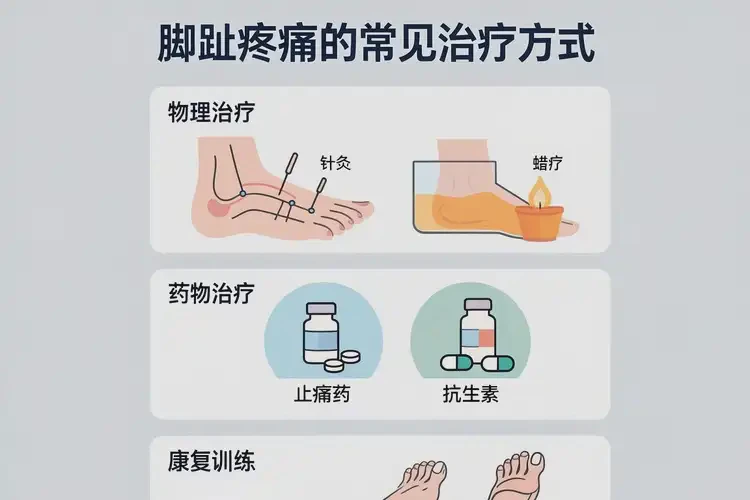 脚趾疼痛的常见治疗方式

物理治疗

针灸

蜡疗

药物治疗

止痛药

抗生素

康复训练