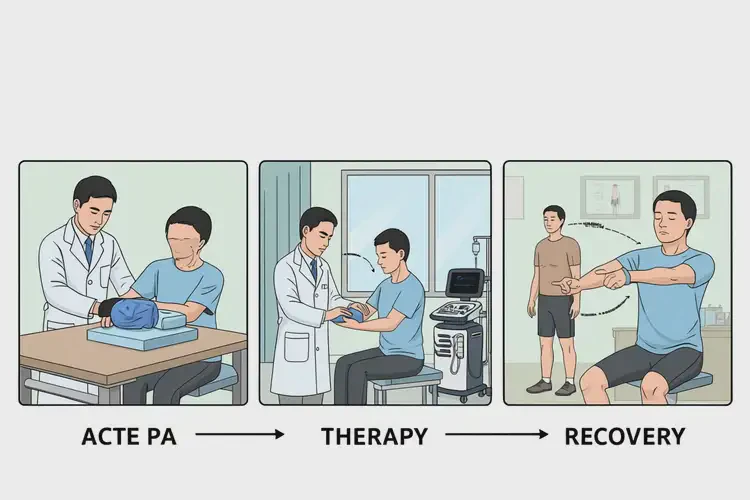 ACTE PA → THERAPY → RECOVERY